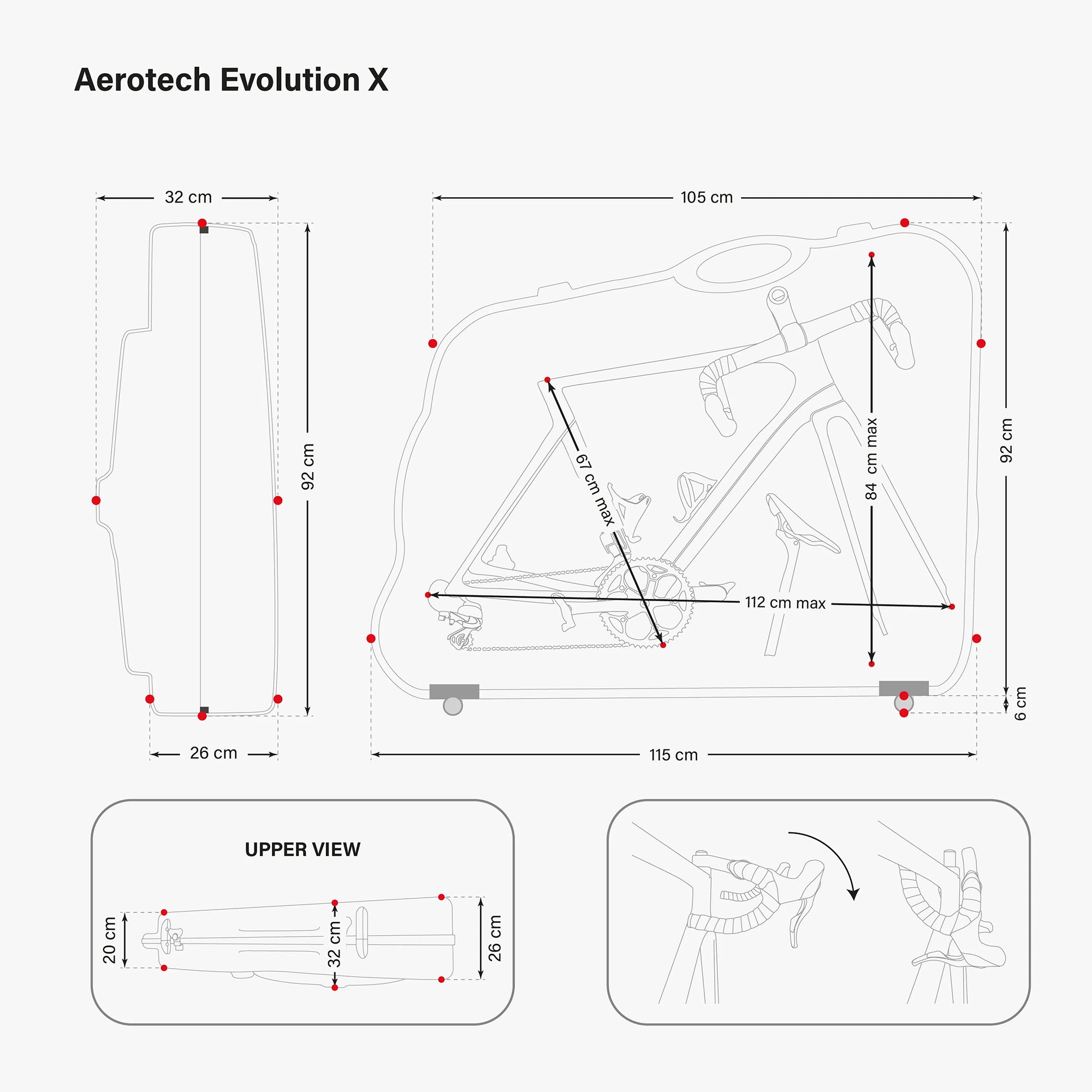 Aerotech Evolution X

32 cm

92 cm

26 cm

105 cm

67 cm max

84 cm max

112 cm max

92 cm

6 cm

115 cm

UPPER VIEW

20 cm

32 cm

26 cm