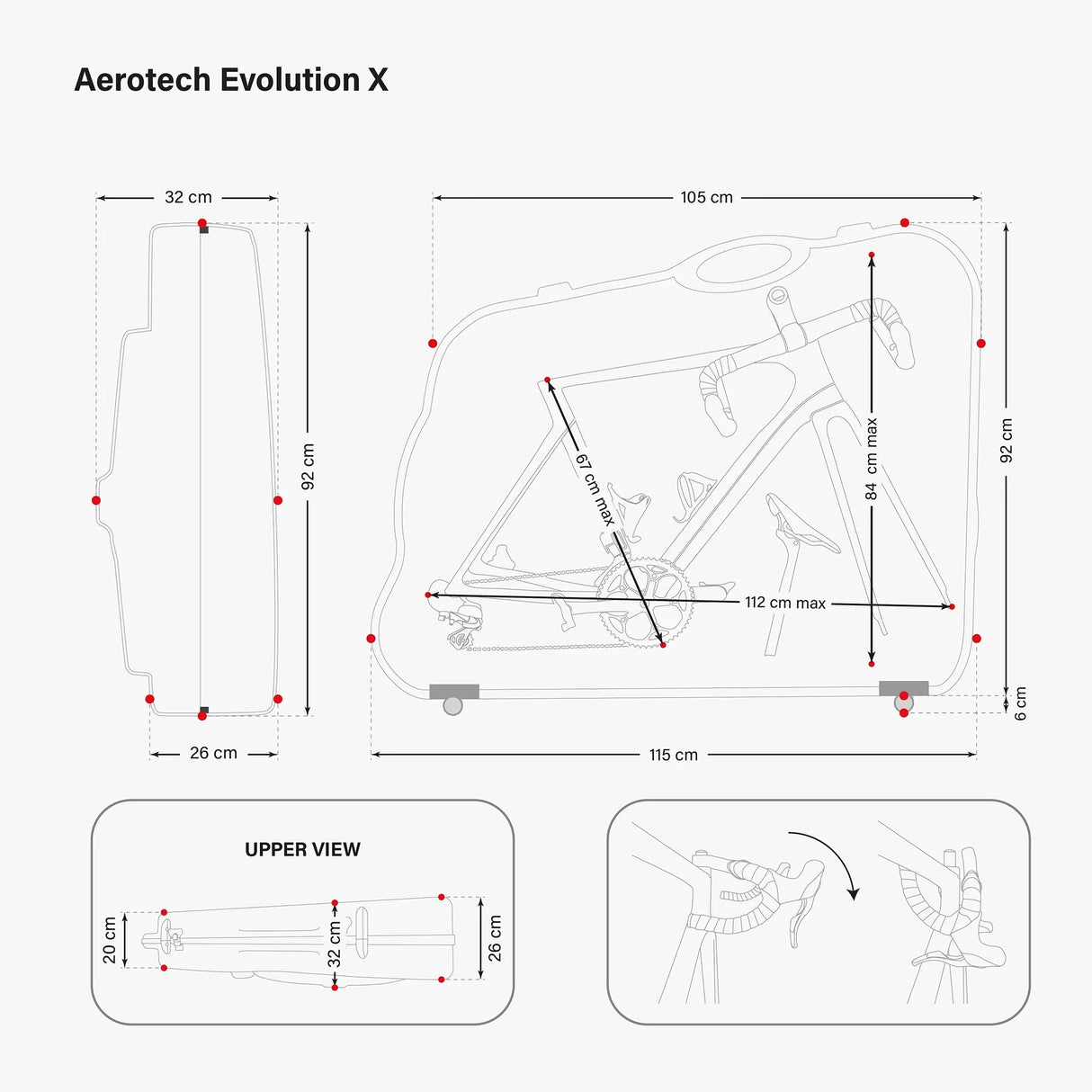 Aerotech Evolution X

32 cm

92 cm

26 cm

105 cm

67 cm max

84 cm max

112 cm max

92 cm

6 cm

115 cm

UPPER VIEW

20 cm

32 cm

26 cm