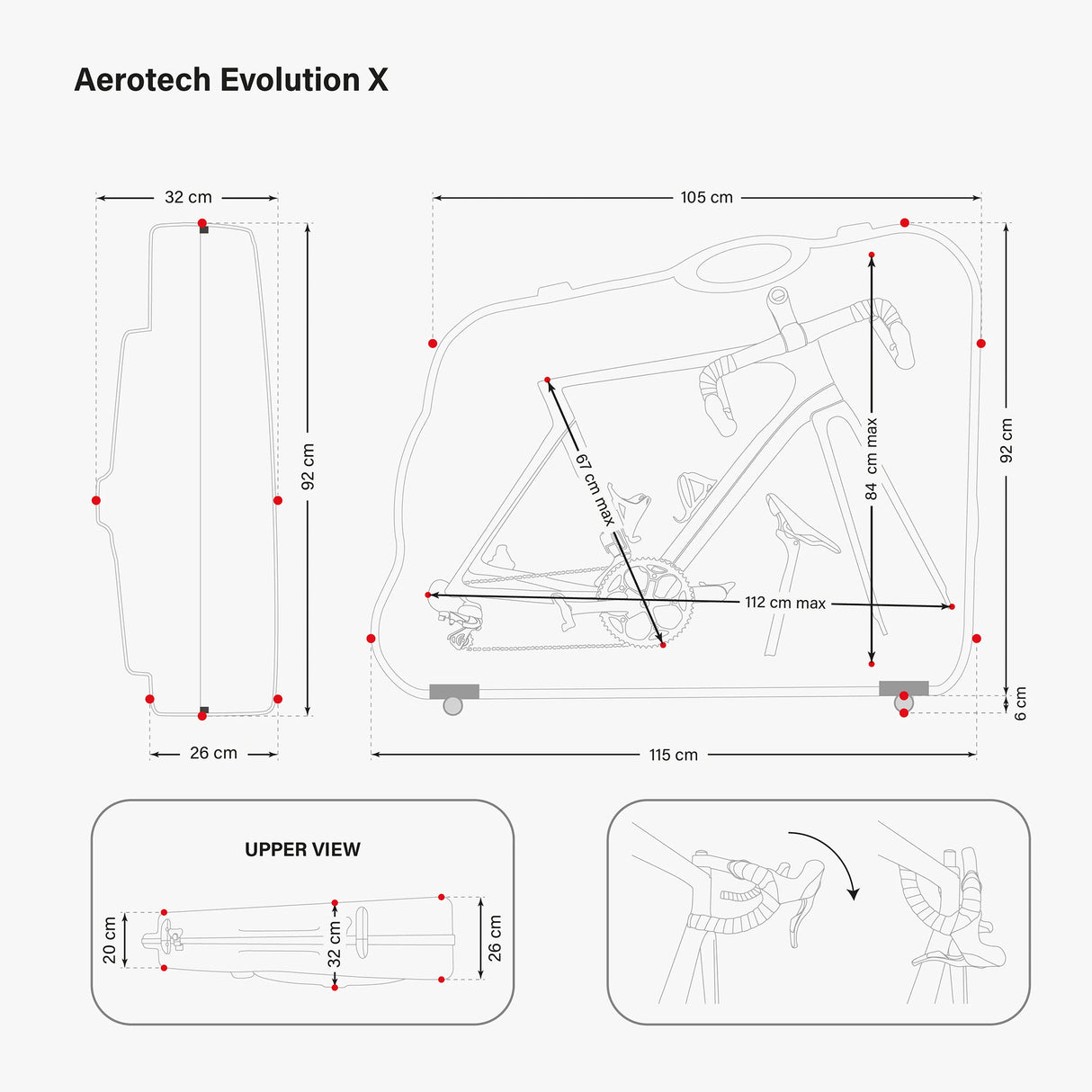 Aerotech Evolution X

32 cm

92 cm

26 cm

105 cm

67 cm max

84 cm max

112 cm max

92 cm

6 cm

115 cm

UPPER VIEW

20 cm

32 cm

26 cm